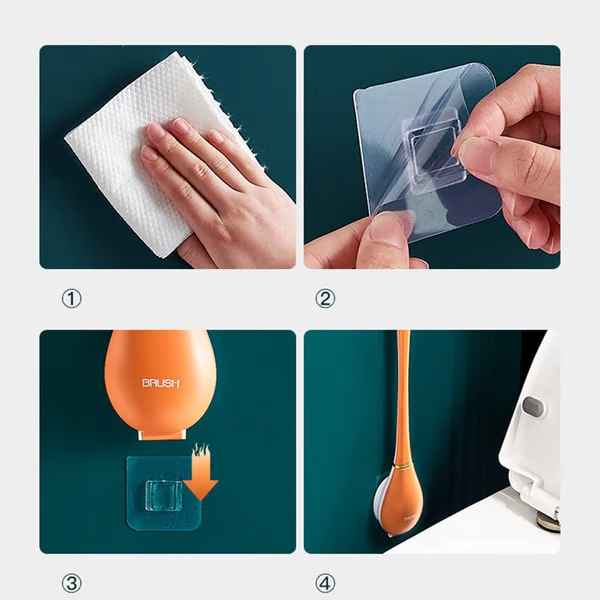 ①

②

BRUSH

③

④